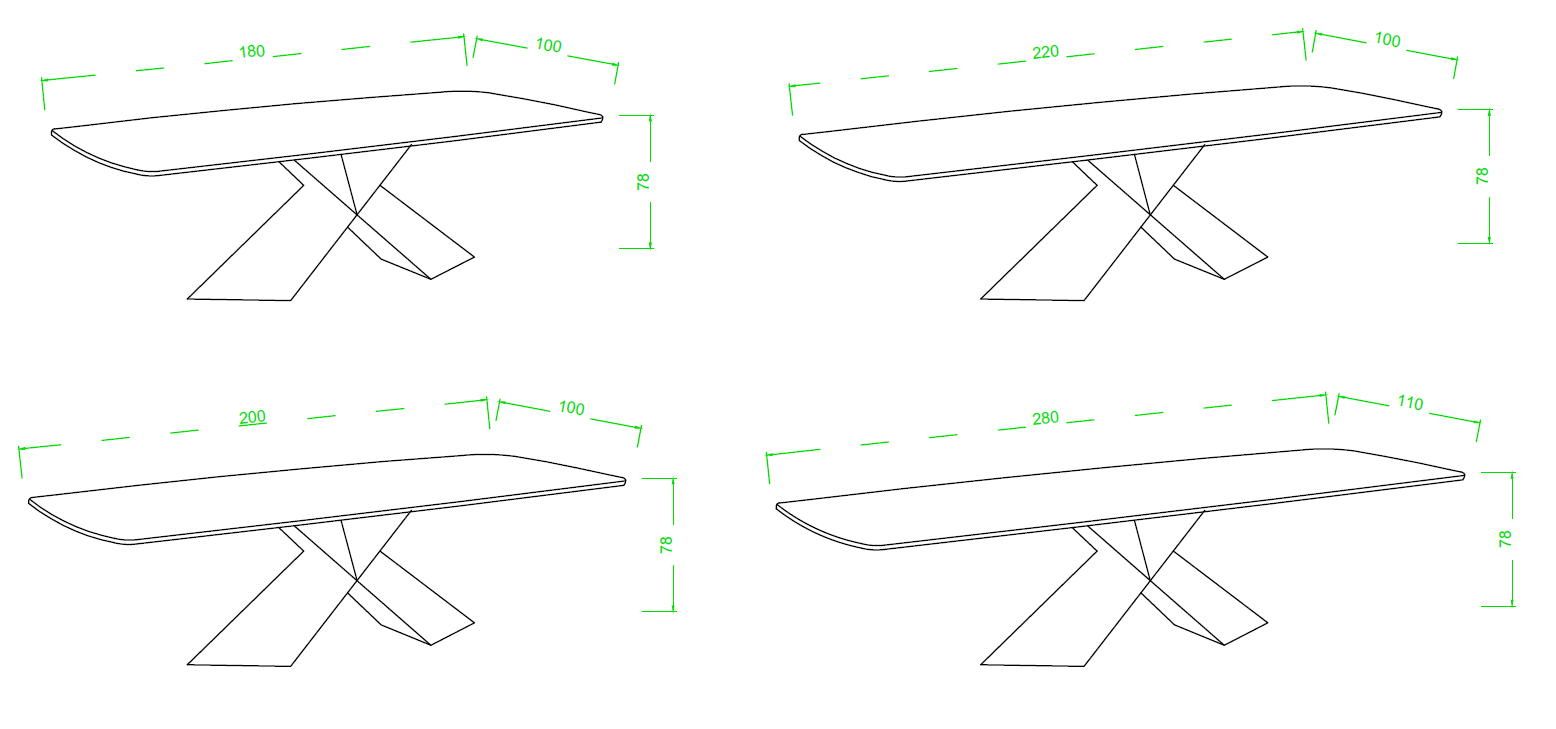 180
100
78

220
100
78

200
100
78

280
110
78