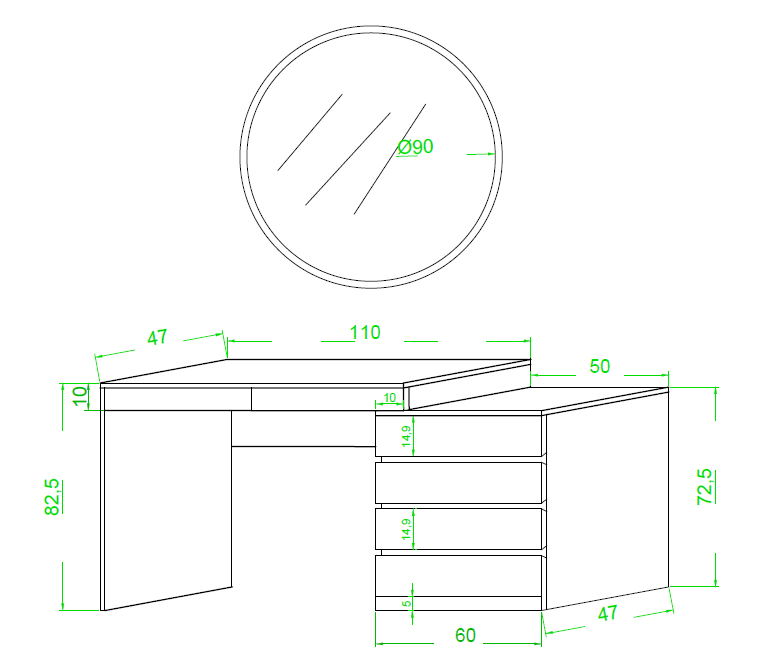 Ø90

47
110
50
10
10
14,9
82,5
72,5
14,9
5
60
47