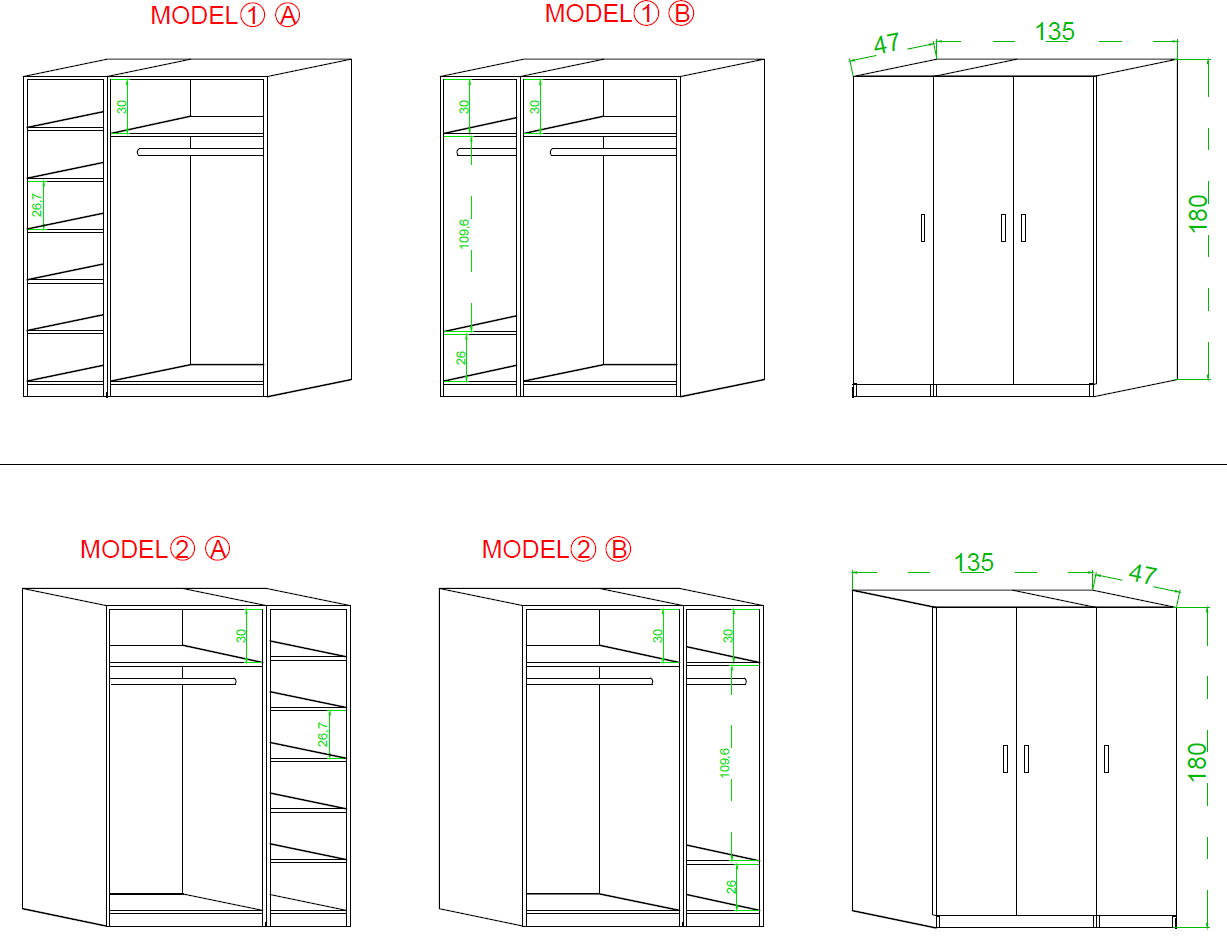 MODEL① Ⓐ

30

26,7

MODEL① Ⓑ

30

30

109,6

26

47

135

180

MODEL② Ⓐ

30

26,7

MODEL② Ⓑ

30

30

109,6

26

135

47

180