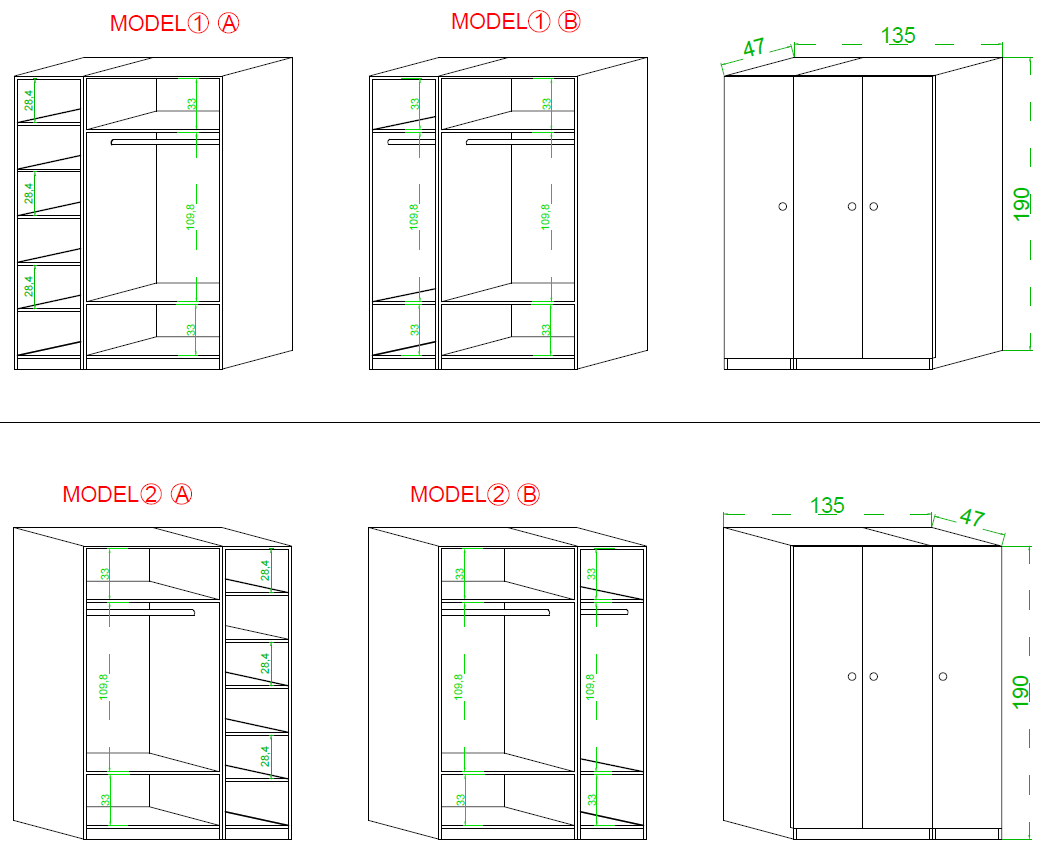 MODEL① Ⓐ

28,4
28,4
28,4
33
109,8
33

MODEL① Ⓑ

33
109,8
33
33
109,8
33

47
135
190

MODEL② Ⓐ

33
109,8
33
28,4
28,4
28,4

MODEL② Ⓑ

33
109,8
33
33
109,8
33

135
47
190