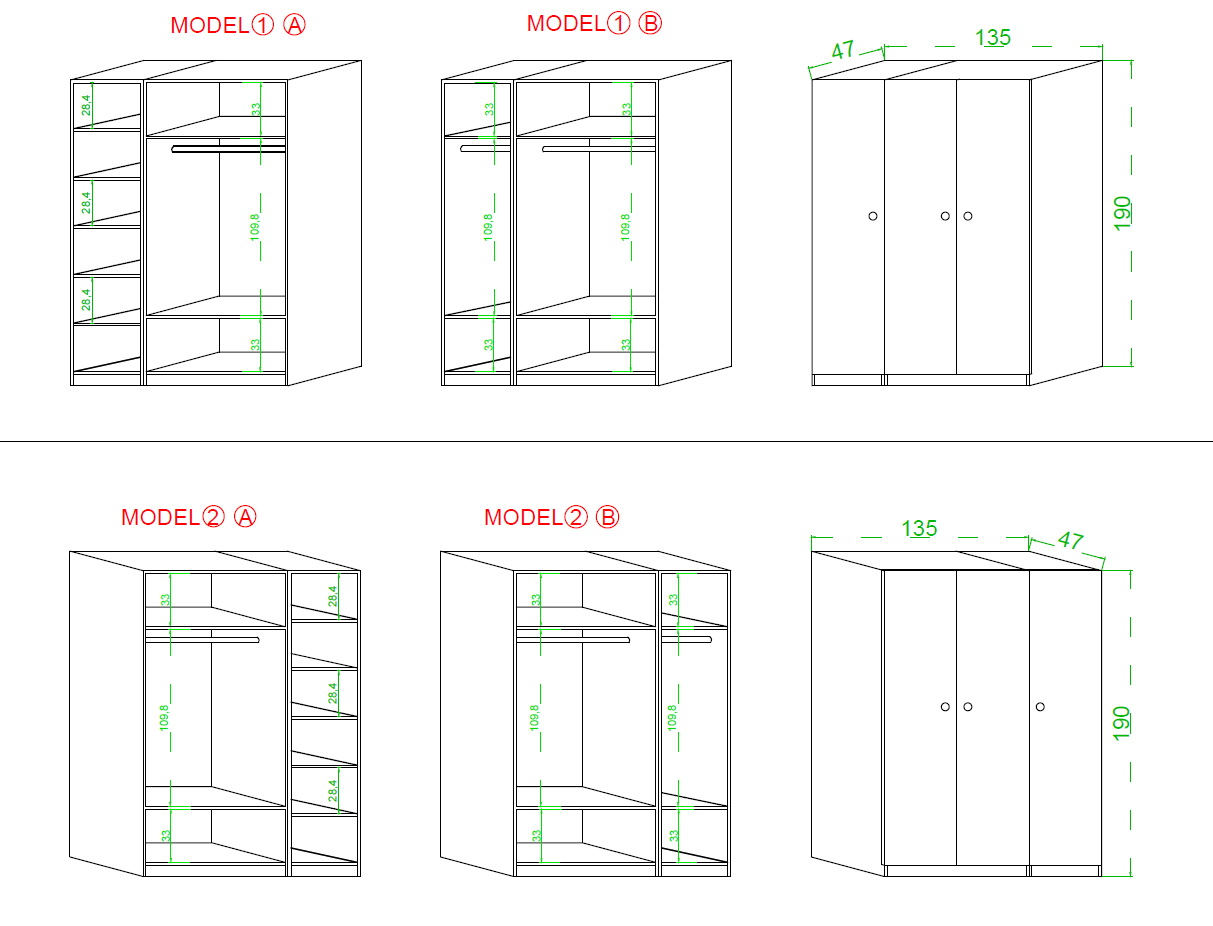 MODEL① Ⓐ

28,4
28,4
28,4
33
109,8
33

MODEL① Ⓑ

33
109,8
33
33
109,8
33

47
135
190

MODEL② Ⓐ

33
109,8
33
28,4
28,4
28,4

MODEL② Ⓑ

33
109,8
33
33
109,8
33

135
47
190