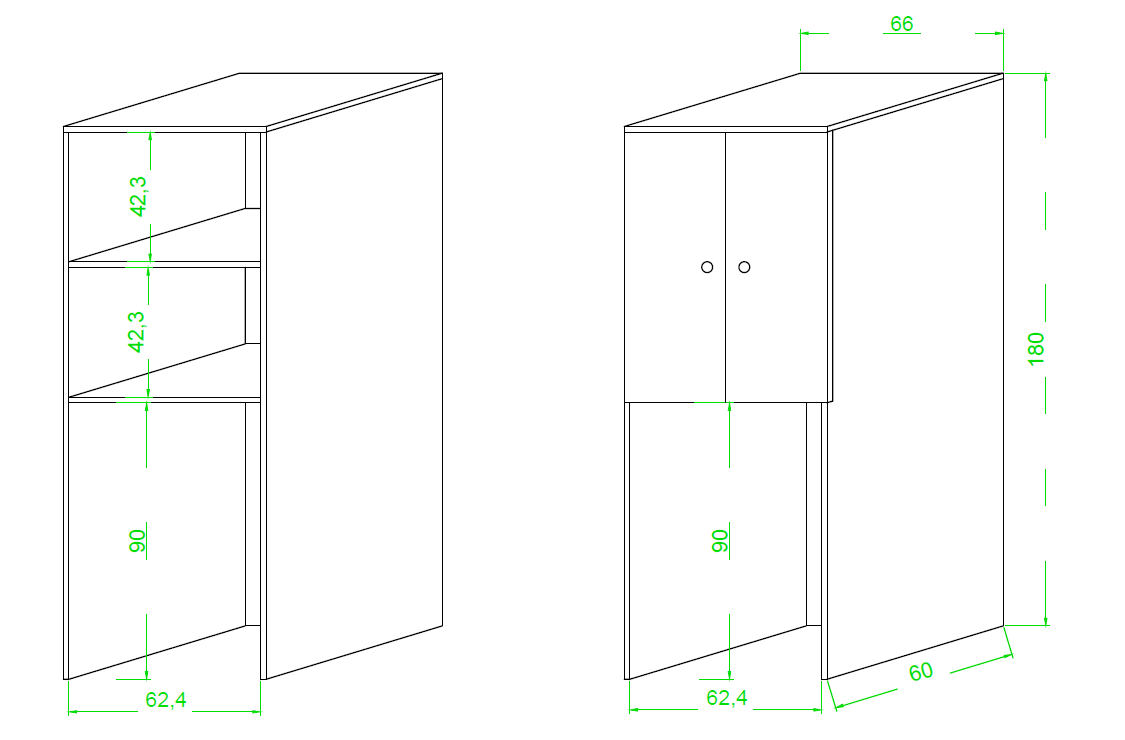 42,3
42,3
90
62,4
66
180
90
62,4
60