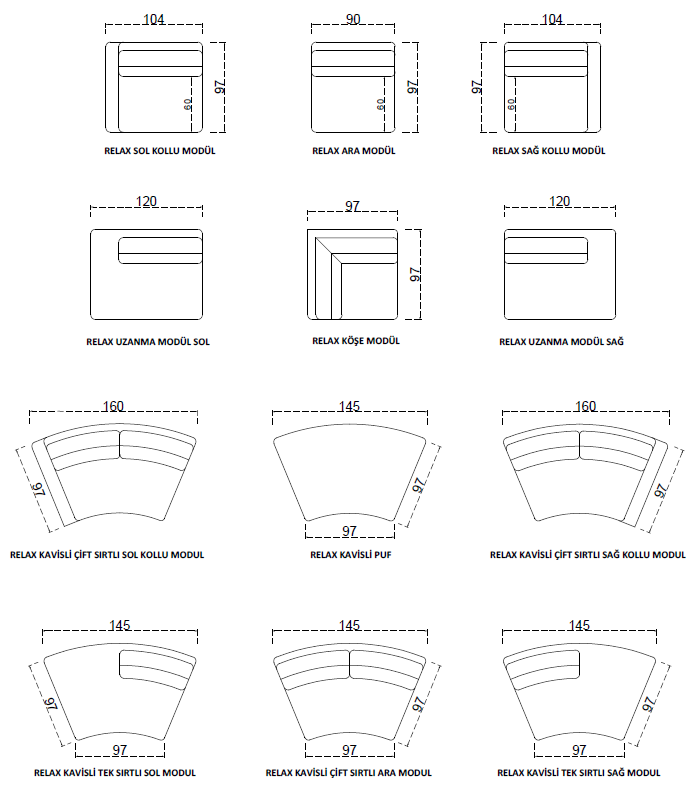 104
97
60
RELAX SOL KOLLU MODÜL

90
97
60
RELAX ARA MODÜL

104
97
60
RELAX SAĞ KOLLU MODÜL

120
RELAX UZANMA MODÜL SOL

97
97
RELAX KÖŞE MODÜL

120
RELAX UZANMA MODÜL SAĞ

160
97
RELAX KAVİSLİ ÇİFT SIRTLI SOL KOLLU MODUL

145
97
97
RELAX KAVİSLİ PUF

160
97
RELAX KAVİSLİ ÇİFT SIRTLI SAĞ KOLLU MODUL

145
97
97
RELAX KAVİSLİ TEK SIRTLI SOL MODUL

145
97
97
RELAX KAVİSLİ ÇİFT SIRTLI ARA MODUL

145
97
97
RELAX KAVİSLİ TEK SIRTLI SAĞ MODUL