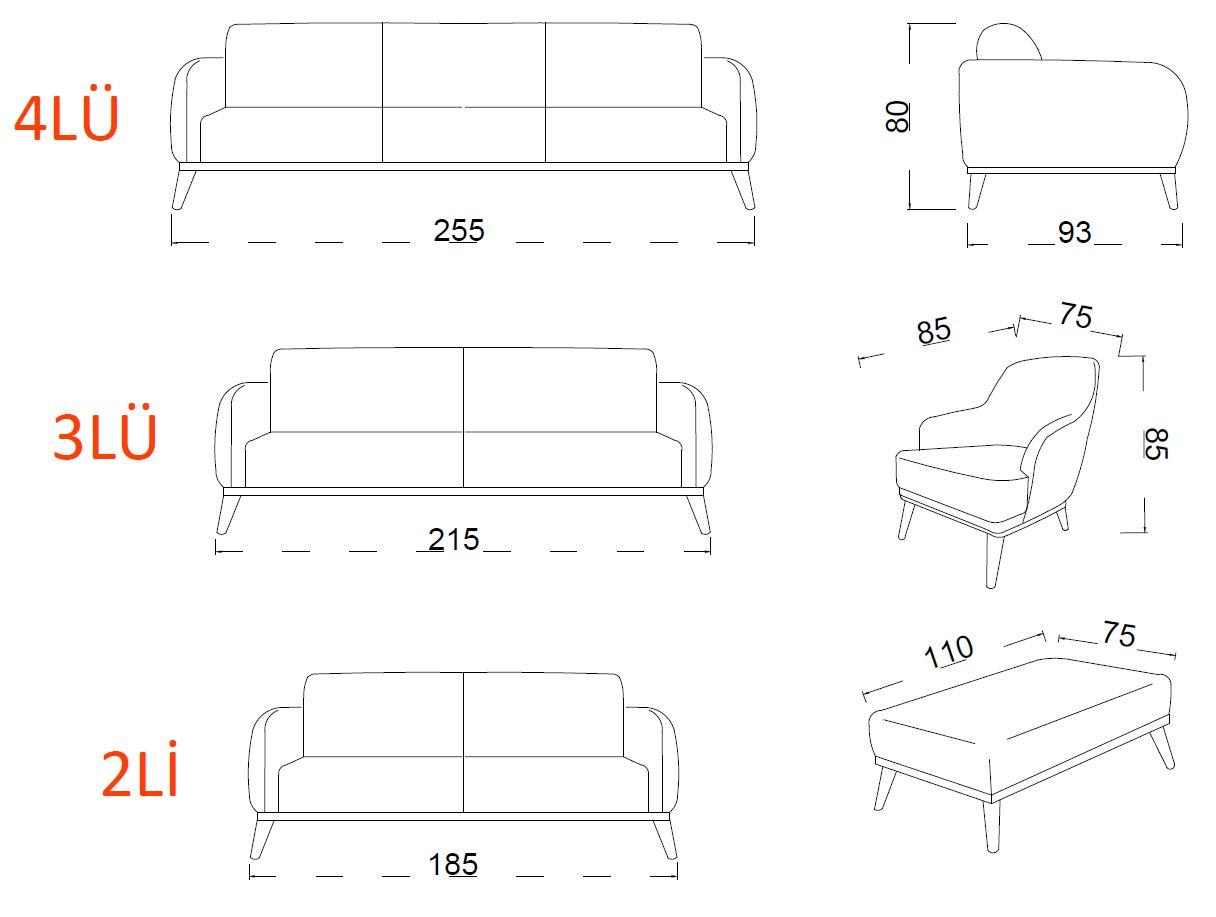 4LÜ

255

80

93

3LÜ

215

85

75

85

2Lİ

185

110

75