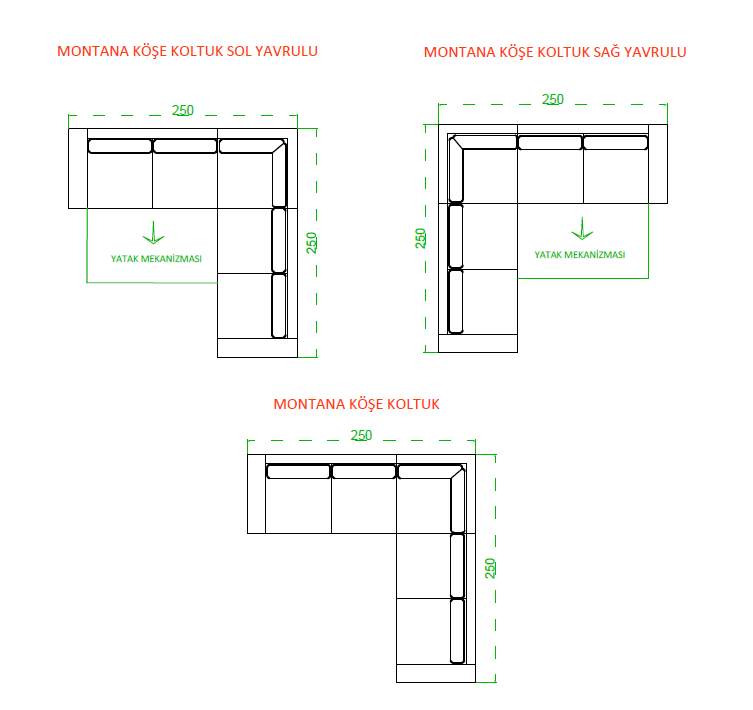 MONTANA KÖŞE KOLTUK SOL YAVRULU

250

250

YATAK MEKANİZMASI

MONTANA KÖŞE KOLTUK SAĞ YAVRULU

250

250

YATAK MEKANİZMASI

MONTANA KÖŞE KOLTUK

250

250